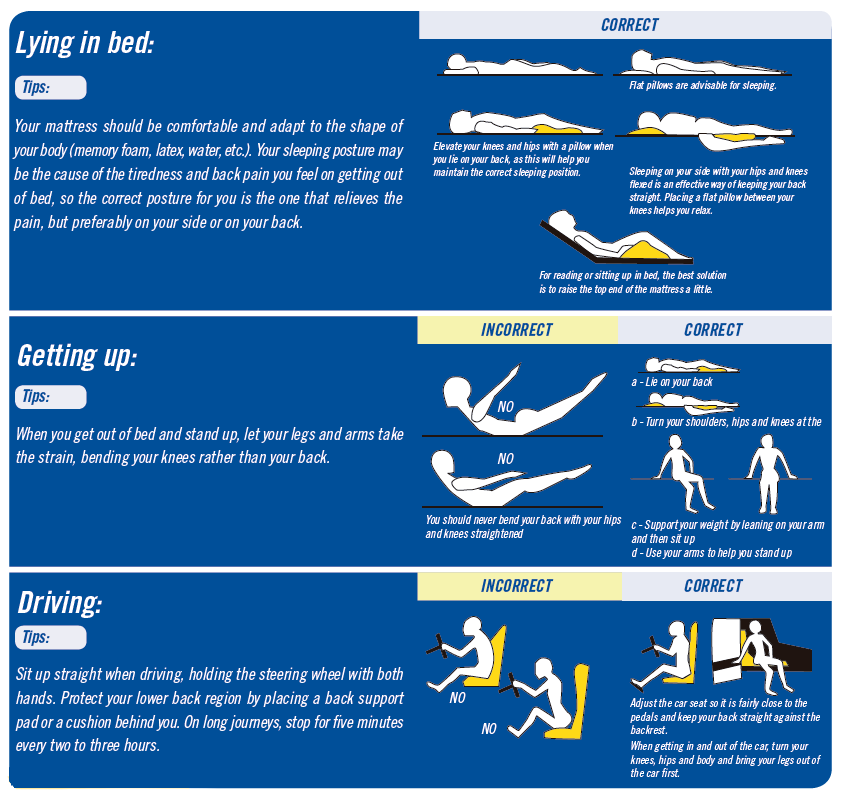 Lying in bed:

Tips:

Your mattress should be comfortable and adapt to the shape of your body (memory foam, latex, water, etc.). Your sleeping posture may be the cause of the tiredness and back pain you feel on getting out of bed, so the correct posture for you is the one that relieves the pain, but preferably on your side or on your back.

CORRECT

Flat pillows are advisable for sleeping.

Elevate your knees and hips with a pillow when you lie on your back, as this will help you maintain the correct sleeping position.

Sleeping on your side with your hips and knees flexed is an effective way of keeping your back straight. Placing a flat pillow between your knees helps you relax.

For reading or sitting up in bed, the best solution is to raise the top end of the mattress a little.

Getting up:

Tips:

When you get out of bed and stand up, let your legs and arms take the strain, bending your knees rather than your back.

INCORRECT

NO

NO

You should never bend your back with your hips and knees straightened

CORRECT

a - Lie on your back

b - Turn your shoulders, hips and knees at the

c - Support your weight by leaning on your arm and then sit up

d - Use your arms to help you stand up

Driving:

Tips:

Sit up straight when driving, holding the steering wheel with both hands. Protect your lower back region by placing a back support pad or a cushion behind you. On long journeys, stop for five minutes every two to three hours.

INCORRECT

NO

NO

CORRECT

Adjust the car seat so it is fairly close to the pedals and keep your back straight against the backrest.

When getting in and out of the car, turn your knees, hips and body and bring your legs out of the car first.